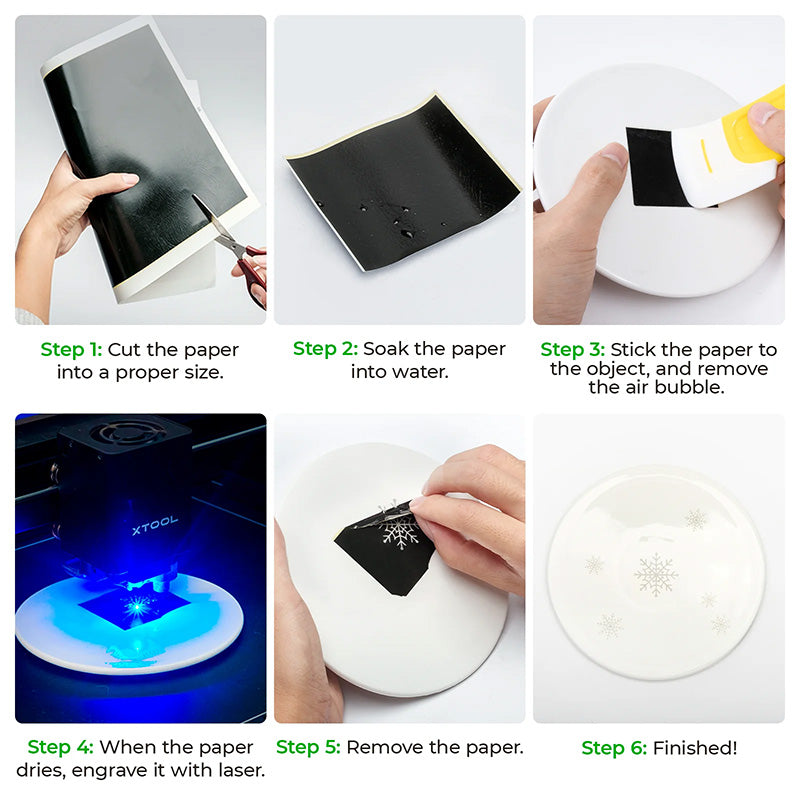 Step 1: Cut the paper into a proper size.

Step 2: Soak the paper into water.

Step 3: Stick the paper to the object, and remove the air bubble.

XTOOL

Step 4: When the paper dries, engrave it with laser.

Step 5: Remove the paper.

Step 6: Finished!